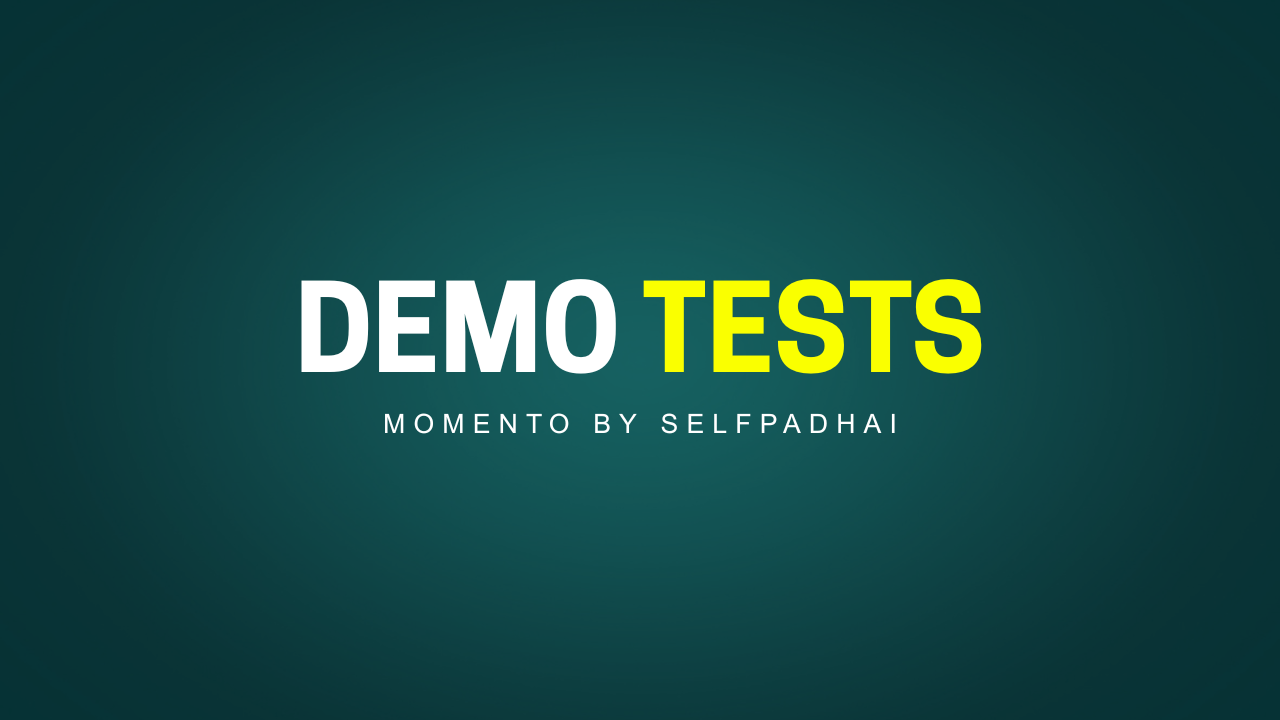 DEMO TESTS

MOMENTO BY SELFPADHAI